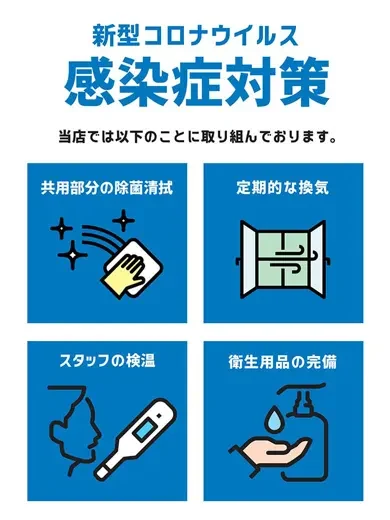 新型コロナウイルス
感染症対策

当店では以下のことに取り組んでおります。

共用部分の除菌清拭

定期的な換気

スタッフの検温

衛生用品の完備